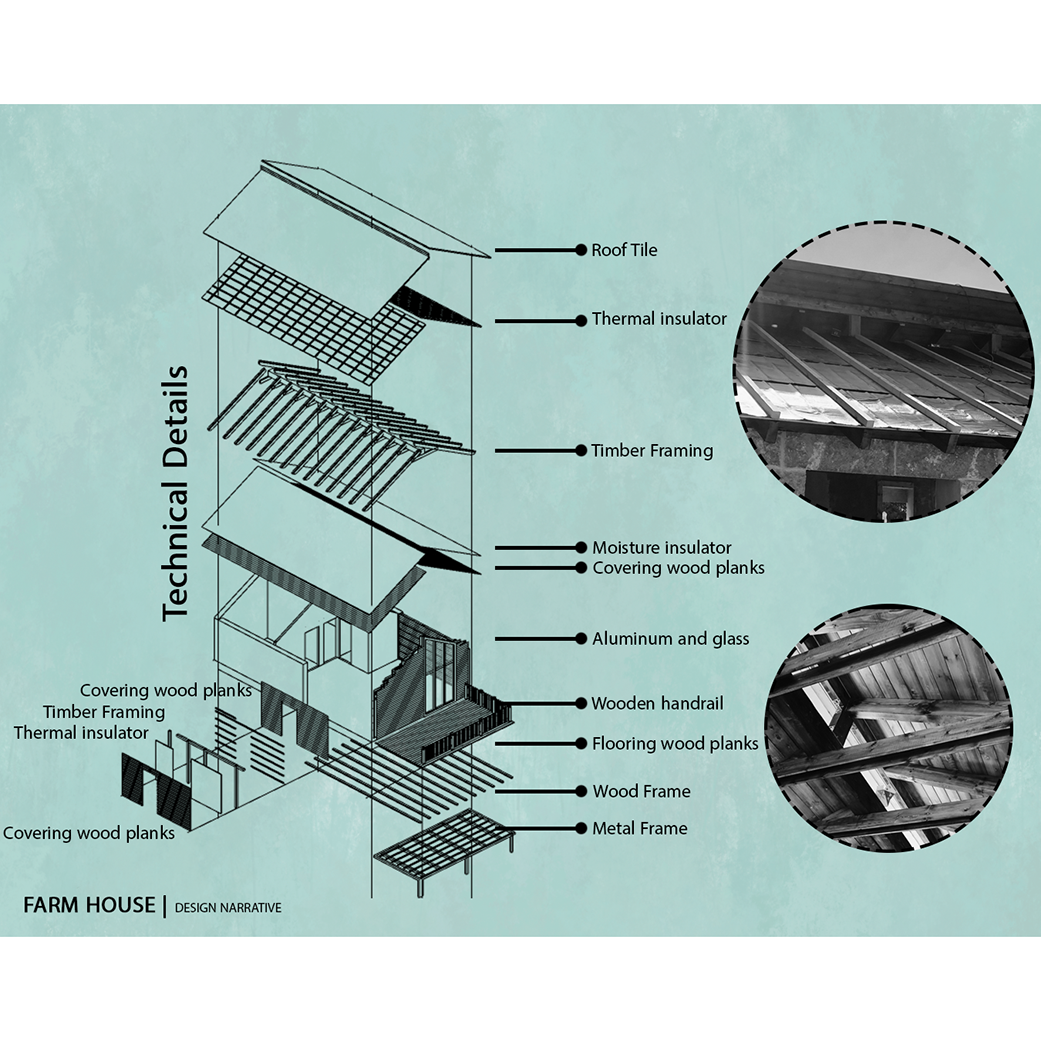 Technical Details

Roof Tile
Thermal insulator
Timber Framing
Moisture insulator
Covering wood planks
Aluminum and glass
Wooden handrail
Flooring wood planks
Wood Frame
Metal Frame

Covering wood planks
Timber Framing
Thermal insulator
Covering wood planks

FARM HOUSE | DESIGN NARRATIVE